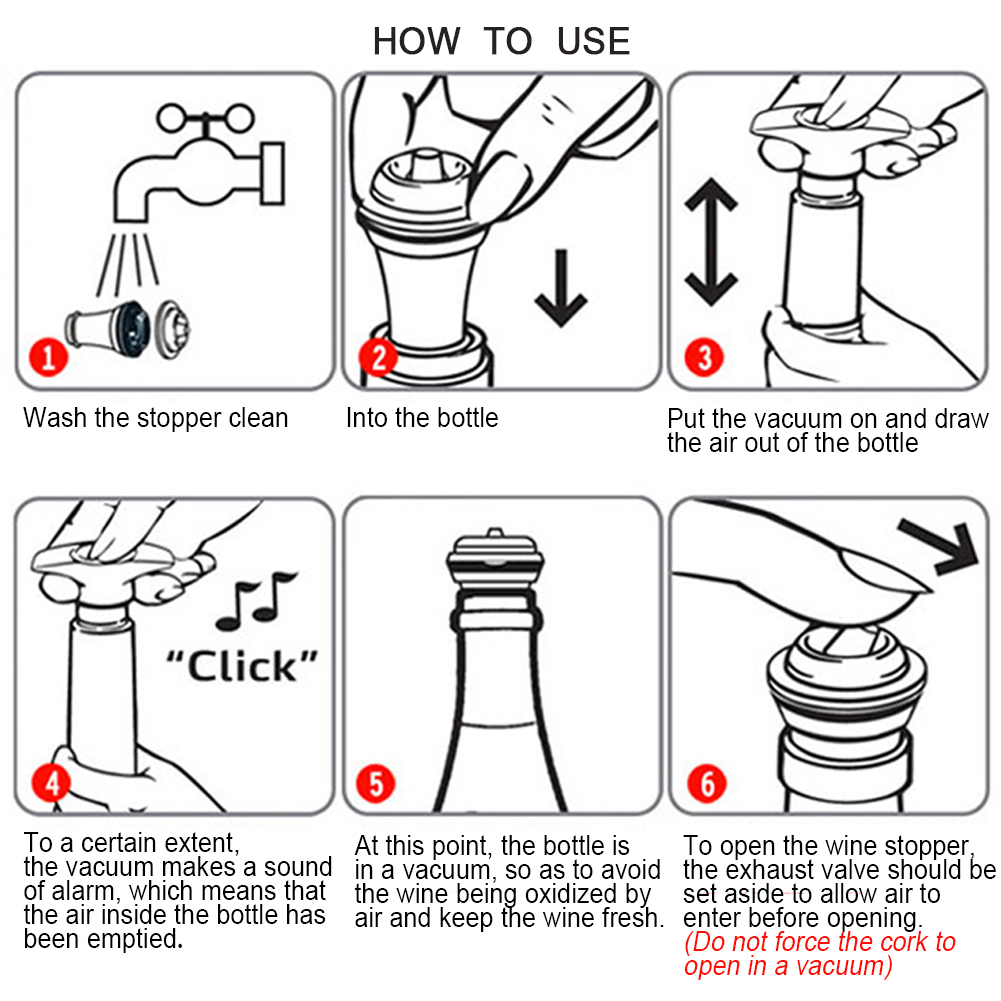 HOW TO USE

1
Wash the stopper clean

2
Into the bottle

3
Put the vacuum on and draw the air out of the bottle

"Click"

4
To a certain extent, the vacuum makes a sound of alarm, which means that the air inside the bottle has been emptied.

5
At this point, the bottle is in a vacuum, so as to avoid the wine being oxidized by air and keep the wine fresh.

6
To open the wine stopper, the exhaust valve should be set aside to allow air to enter before opening.
(Do not force the cork to open in a vacuum)