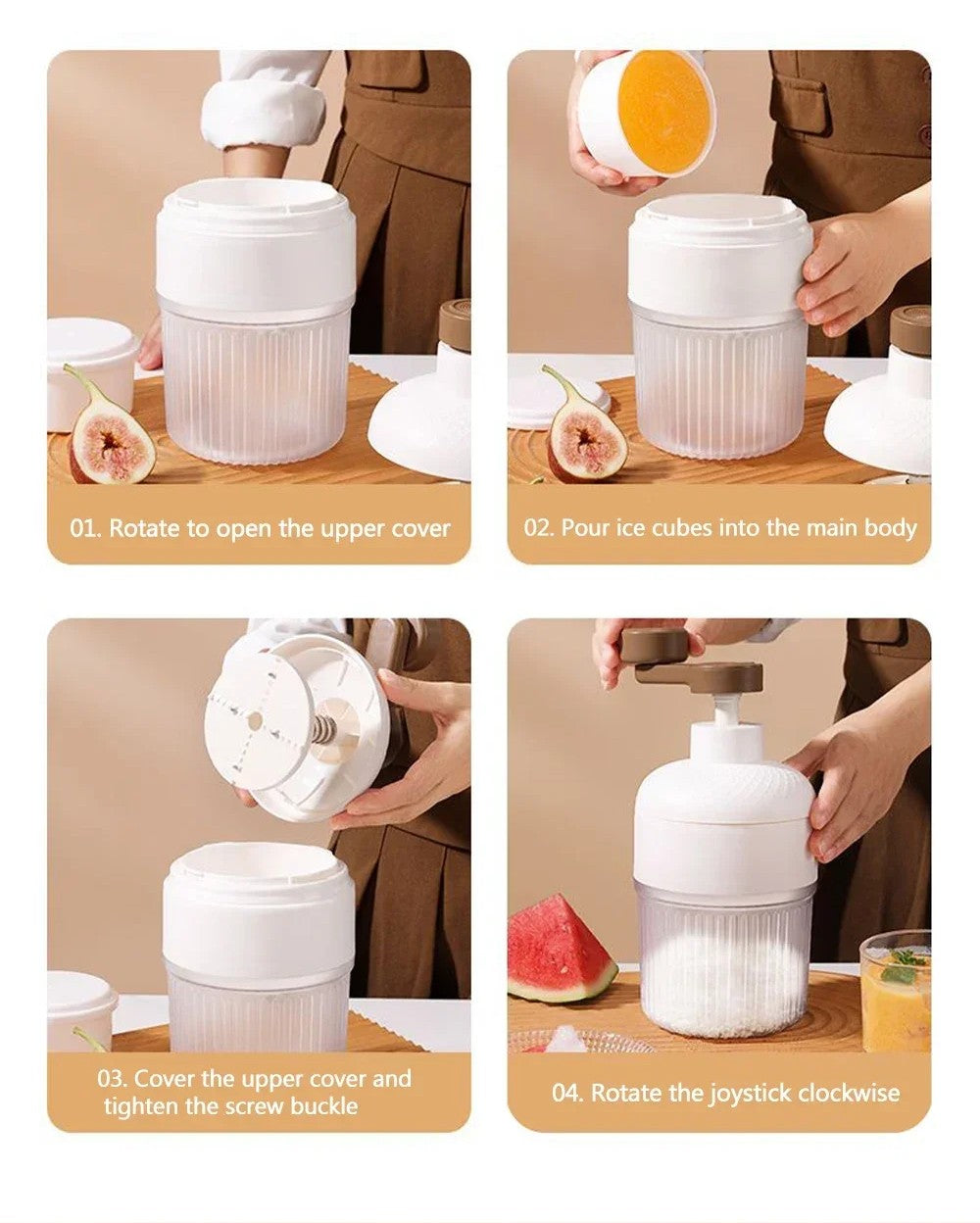 01. Rotate to open the upper cover

02. Pour ice cubes into the main body

03. Cover the upper cover and tighten the screw buckle

04. Rotate the joystick clockwise